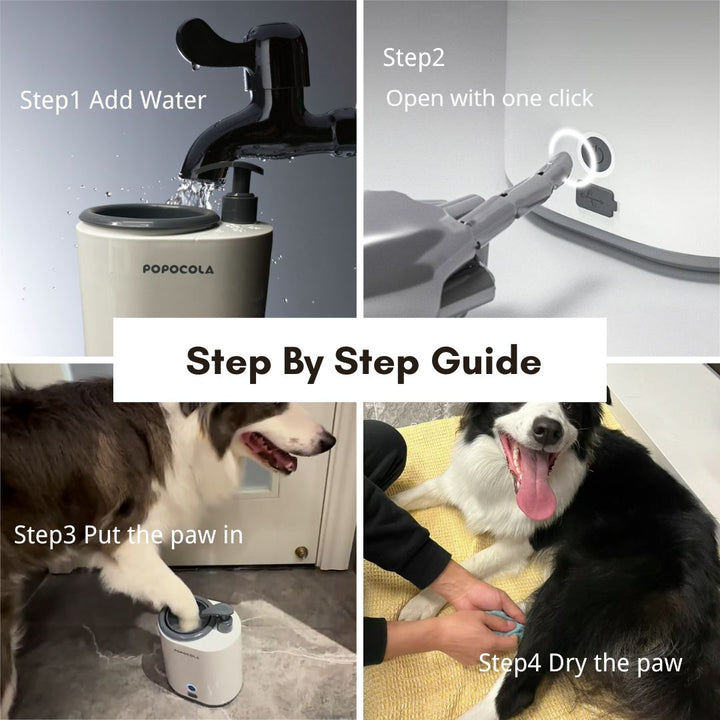 Step1 Add Water

POPOCOLA

Step2
Open with one click

Step By Step Guide

Step3 Put the paw in

POPOCOLA

Step4 Dry the paw