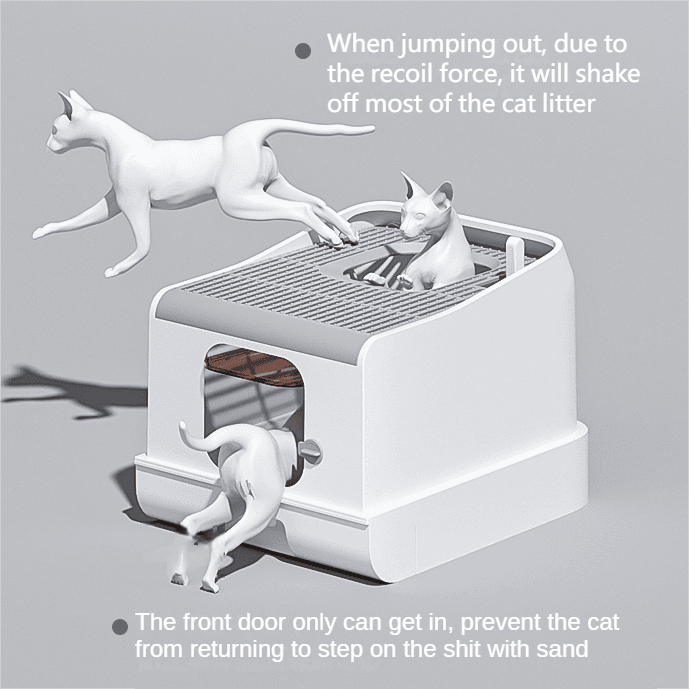 When jumping out, due to the recoil force, it will shake off most of the cat litter

The front door only can get in, prevent the cat from returning to step on the shit with sand