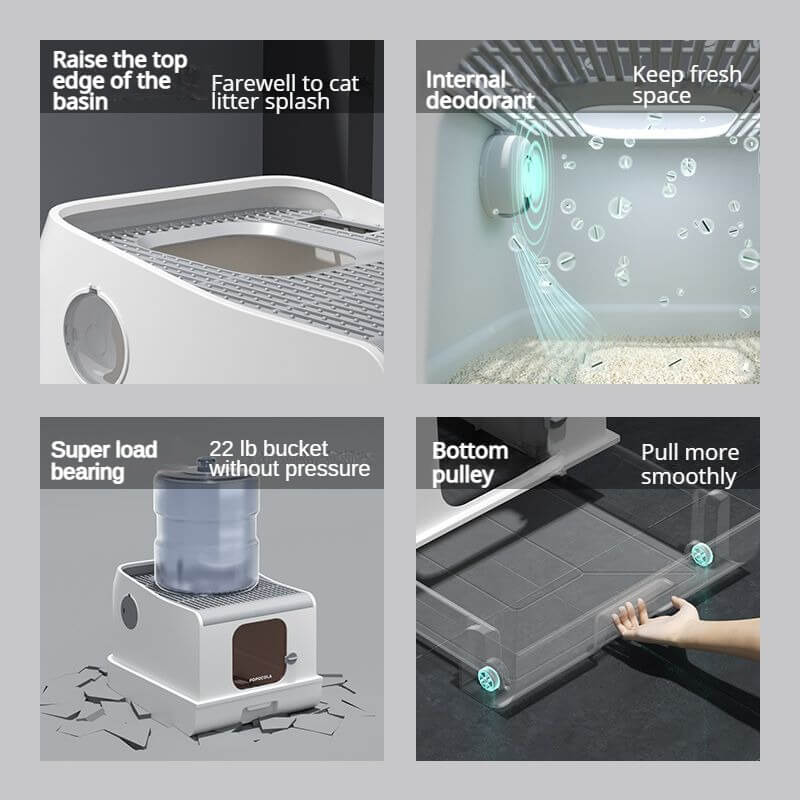 Raise the top edge of the basin

Farewell to cat litter splash

Internal deodorant

Keep fresh space

Super load bearing

22 lb bucket without pressure

POPOCOLA

Bottom pulley

Pull more smoothly