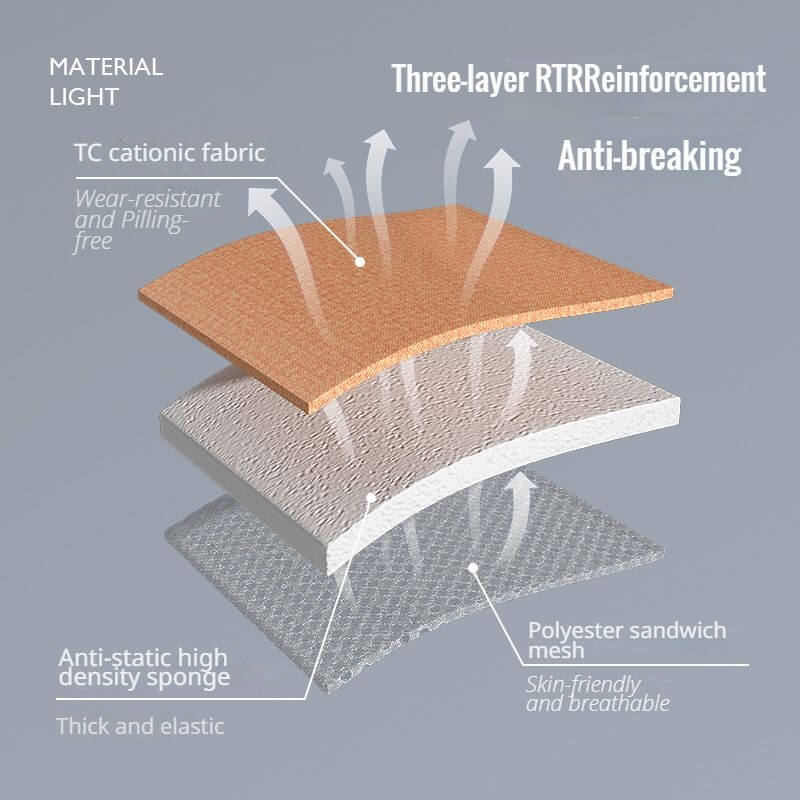 MATERIAL
LIGHT

Three-layer RTRReinforcement

Anti-breaking

TC cationic fabric

Wear-resistant and Pilling-free

Anti-static high density sponge

Thick and elastic

Polyester sandwich mesh

Skin-friendly and breathable