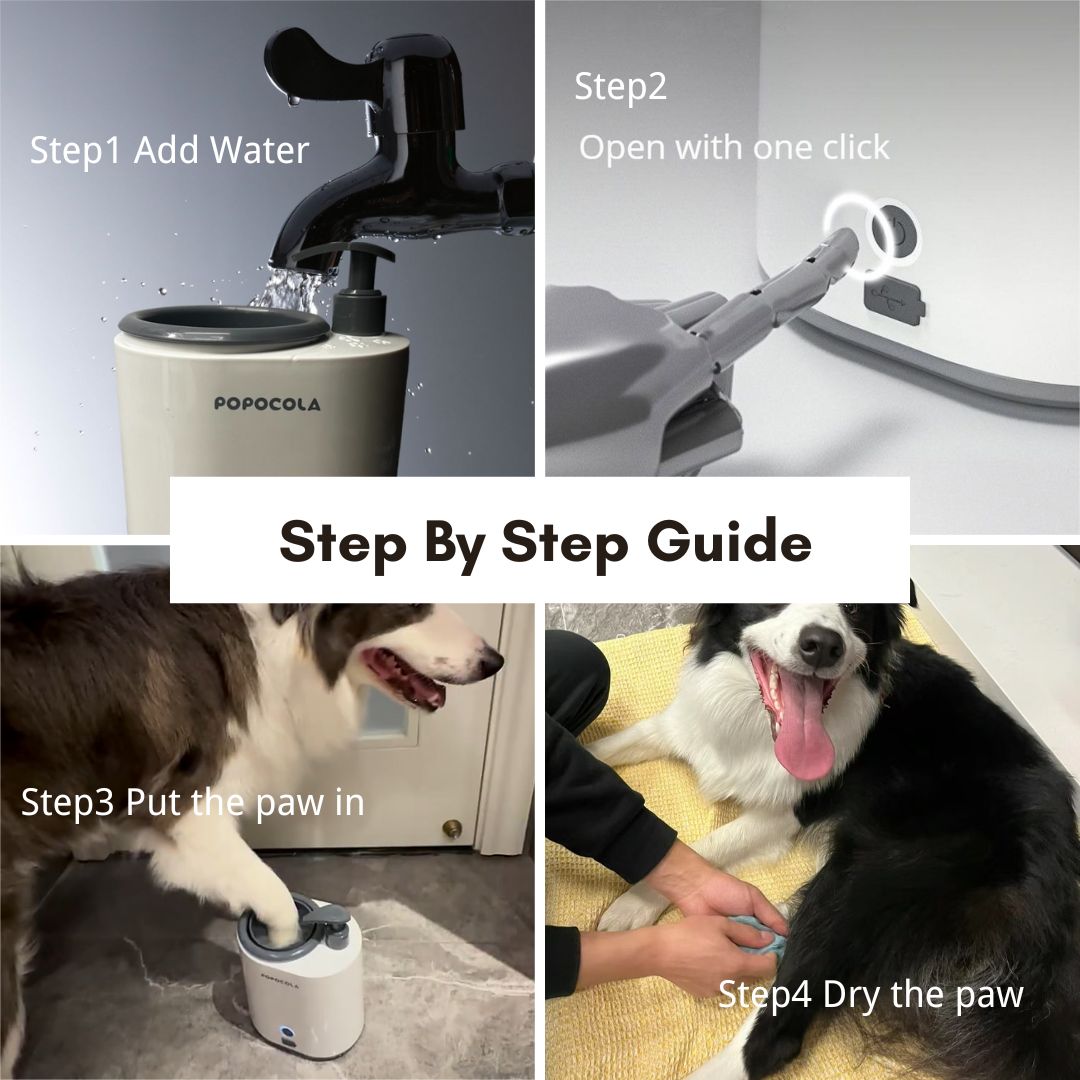 Step1 Add Water

POPOCOLA

Step2
Open with one click

Step By Step Guide

Step3 Put the paw in

POPOCOLA

Step4 Dry the paw