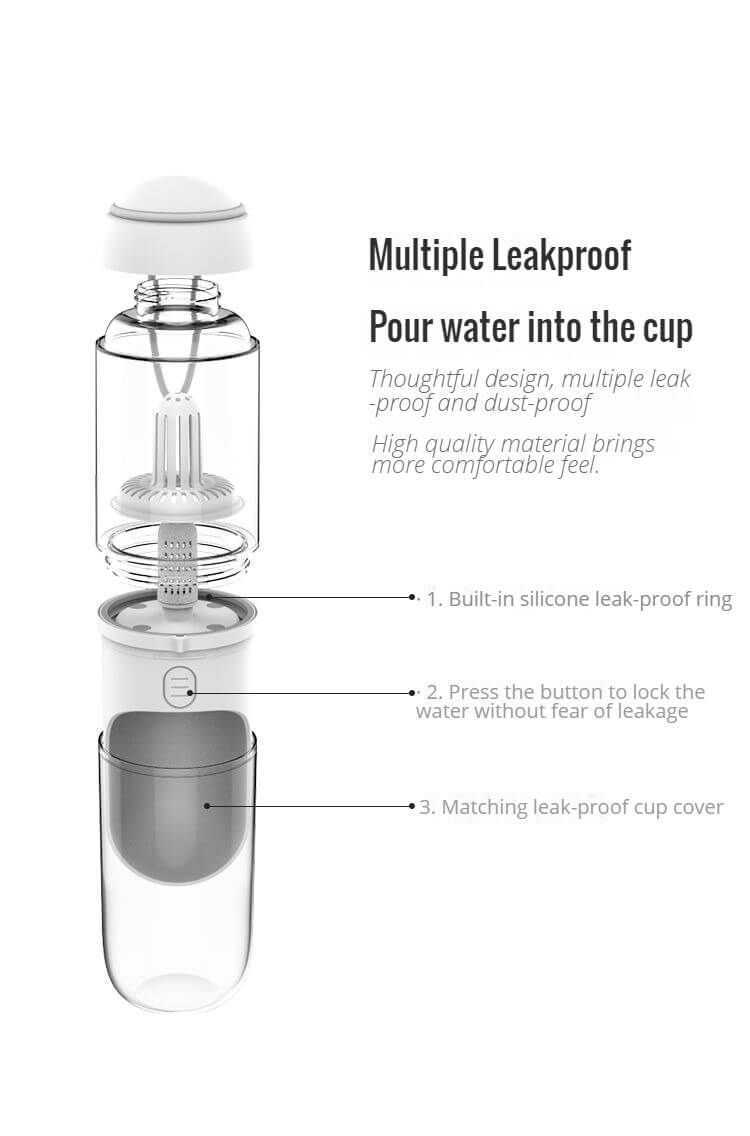 Multiple Leakproof

Pour water into the cup

Thoughtful design, multiple leak -proof and dust-proof

High quality material brings more comfortable feel.

1. Built-in silicone leak-proof ring

2. Press the button to lock the water without fear of leakage

3. Matching leak-proof cup cover